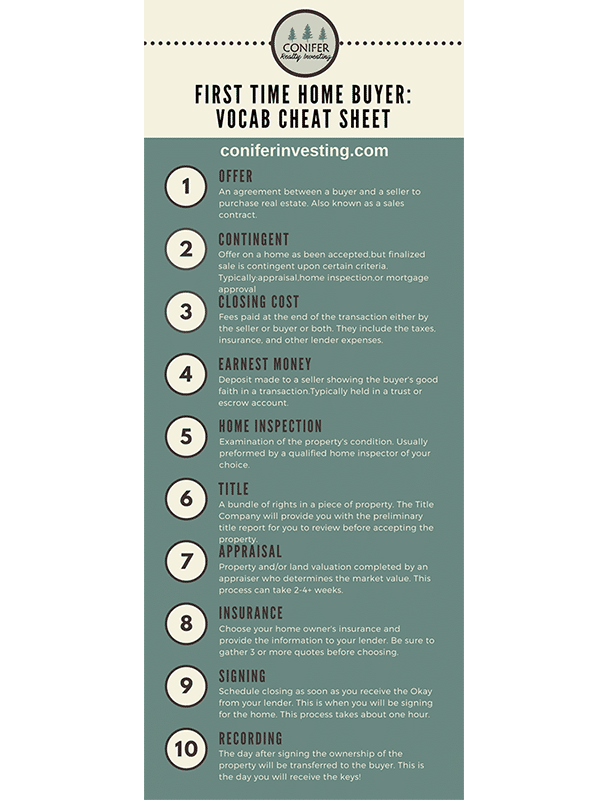 CONIFER
Realty Investing

FIRST TIME HOME BUYER: VOCAB CHEAT SHEET

coniferinvesting.com

1
OFFER
An agreement between a buyer and a seller to purchase real estate. Also known as a sales contract.

2
CONTINGENT
Offer on a home as been accepted,but finalized sale is contingent upon certain criteria. Typically:appraisal,home inspection,or mortgage approval

3
CLOSING COST
Fees paid at the end of the transaction either by the seller or buyer or both. They include the taxes, insurance, and other lender expenses.

4
EARNEST MONEY
Deposit made to a seller showing the buyer's good faith in a transaction.Typically held in a trust or escrow account.

5
HOME INSPECTION
Examination of the property's condition. Usually preformed by a qualified home inspector of your choice.

6
TITLE
A bundle of rights in a piece of property. The Title Company will provide you with the preliminary title report for you to review before accepting the property.

7
APPRAISAL
Property and/or land valuation completed by an appraiser who determines the market value. This process can take 2-4+ weeks.

8
INSURANCE
Choose your home owner's insurance and provide the information to your lender. Be sure to gather 3 or more quotes before choosing.

9
SIGNING
Schedule closing as soon as you receive the Okay from your lender. This is when you will be signing for the home. This process takes about one hour.

10
RECORDING
The day after signing the ownership of the property will be transferred to the buyer. This is the day you will receive the keys!